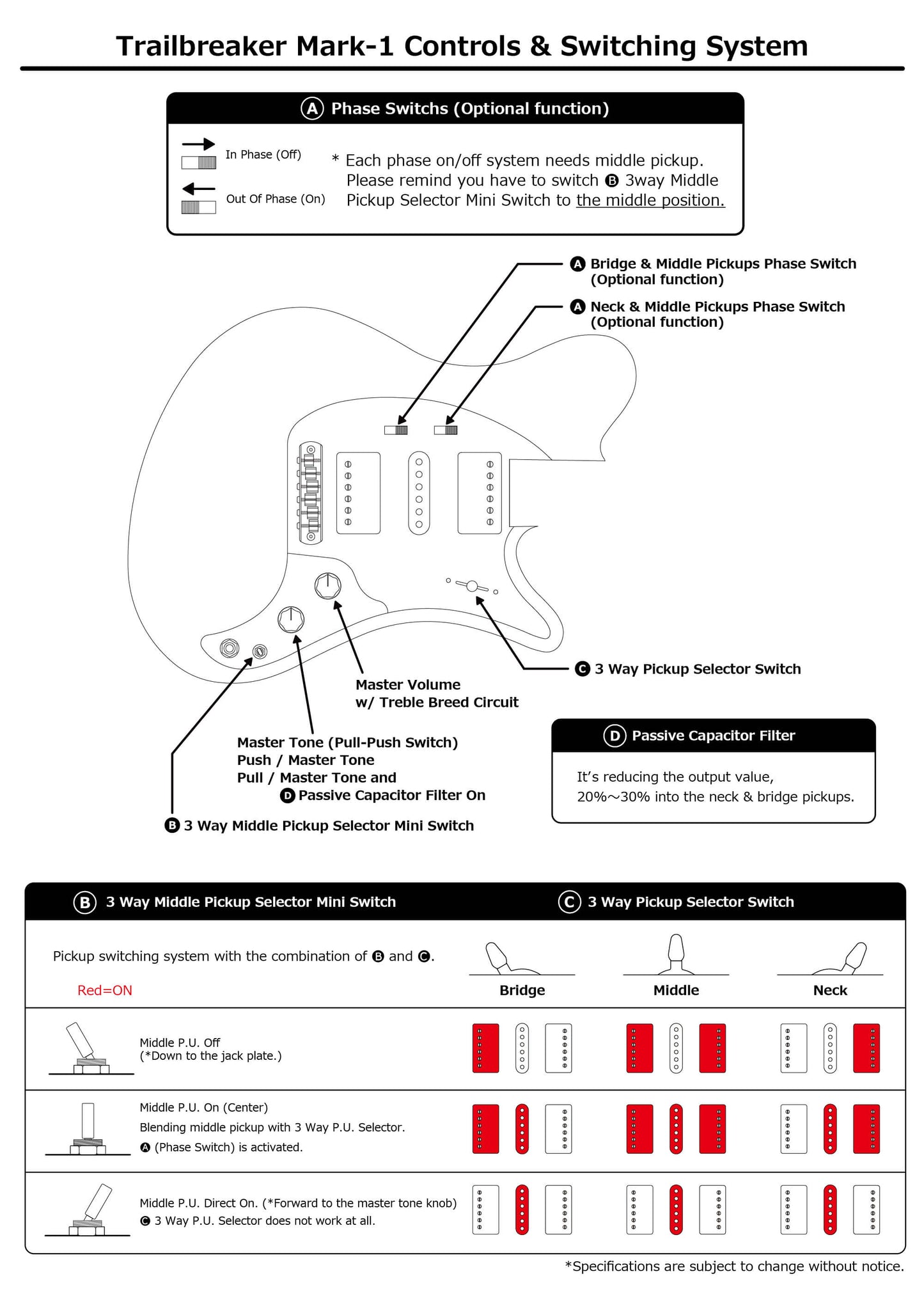 Trailbreaker Mark-1 Controls & Switching System

Ⓐ Phase Switchs (Optional function)

In Phase (Off)

Out Of Phase (On)

* Each phase on/off system needs middle pickup. Please remind you have to switch Ⓑ 3way Middle Pickup Selector Mini Switch to the middle position.

Ⓐ Bridge & Middle Pickups Phase Switch (Optional function)

Ⓐ Neck & Middle Pickups Phase Switch (Optional function)

Ⓒ 3 Way Pickup Selector Switch

Master Volume w/ Treble Breed Circuit

Master Tone (Pull-Push Switch)
Push / Master Tone
Pull / Master Tone and
Ⓓ Passive Capacitor Filter On

Ⓑ 3 Way Middle Pickup Selector Mini Switch

Ⓓ Passive Capacitor Filter

It's reducing the output value, 20%～30% into the neck & bridge pickups.

Ⓑ 3 Way Middle Pickup Selector Mini Switch

Ⓒ 3 Way Pickup Selector Switch

Pickup switching system with the combination of Ⓑ and Ⓒ.

Red=ON

Bridge

Middle

Neck

Middle P.U. Off
(*Down to the jack plate.)

Middle P.U. On (Center)
Blending middle pickup with 3 Way P.U. Selector.
Ⓐ (Phase Switch) is activated.

Middle P.U. Direct On. (*Forward to the master tone knob)
Ⓒ 3 Way P.U. Selector does not work at all.

*Specifications are subject to change without notice.